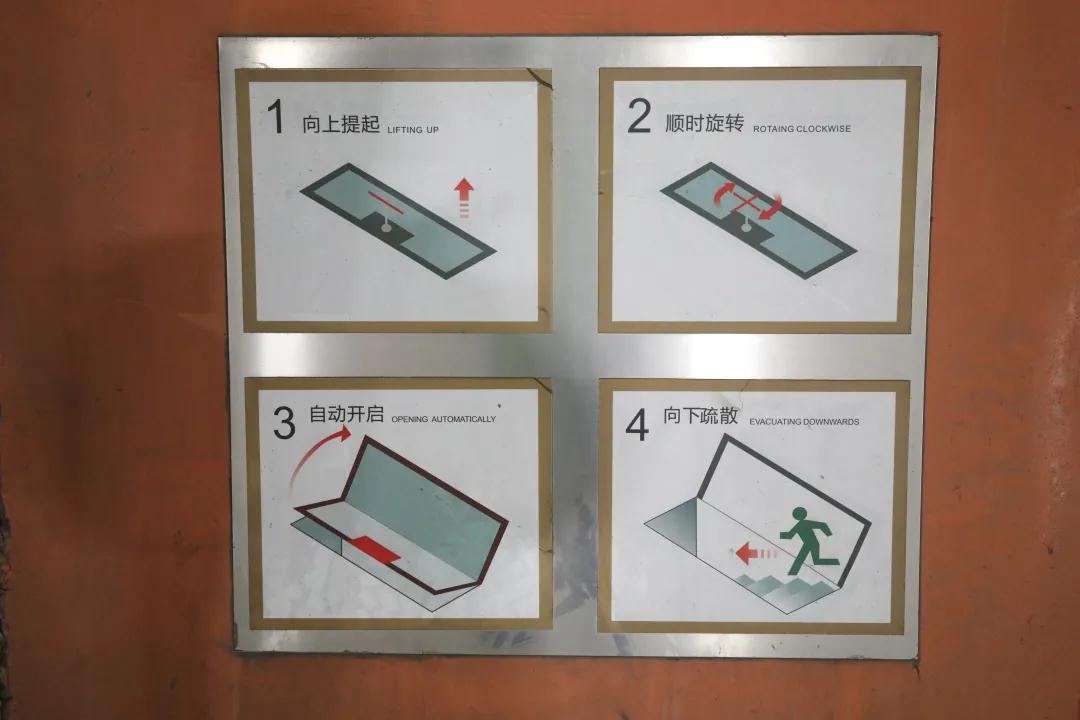 1 向上提起 LIFTING UP

2 顺时旋转 ROTAING CLOCKWISE

3 自动开启 OPENING AUTOMATICALLY

4 向下疏散 EVACUATING DOWNWARDS